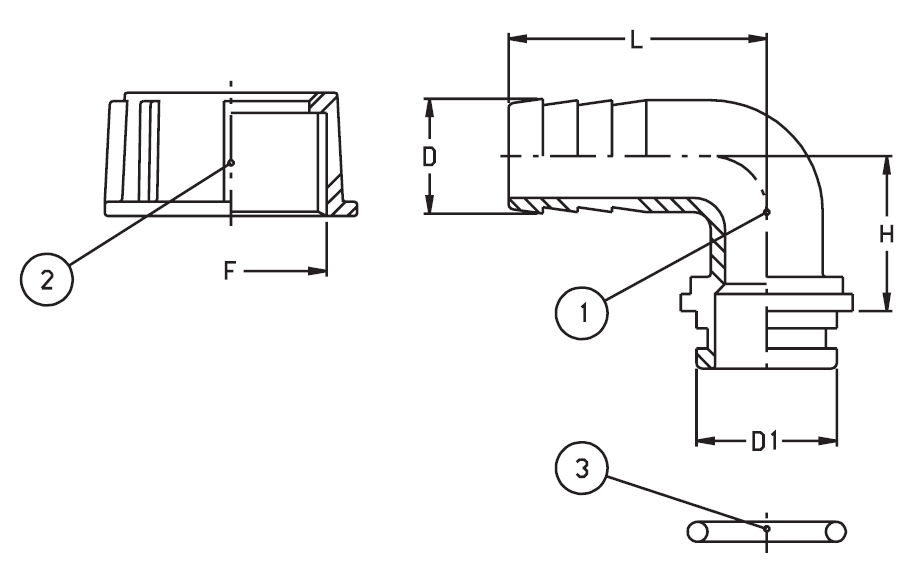 L
D
H
2
F
1
D1
3